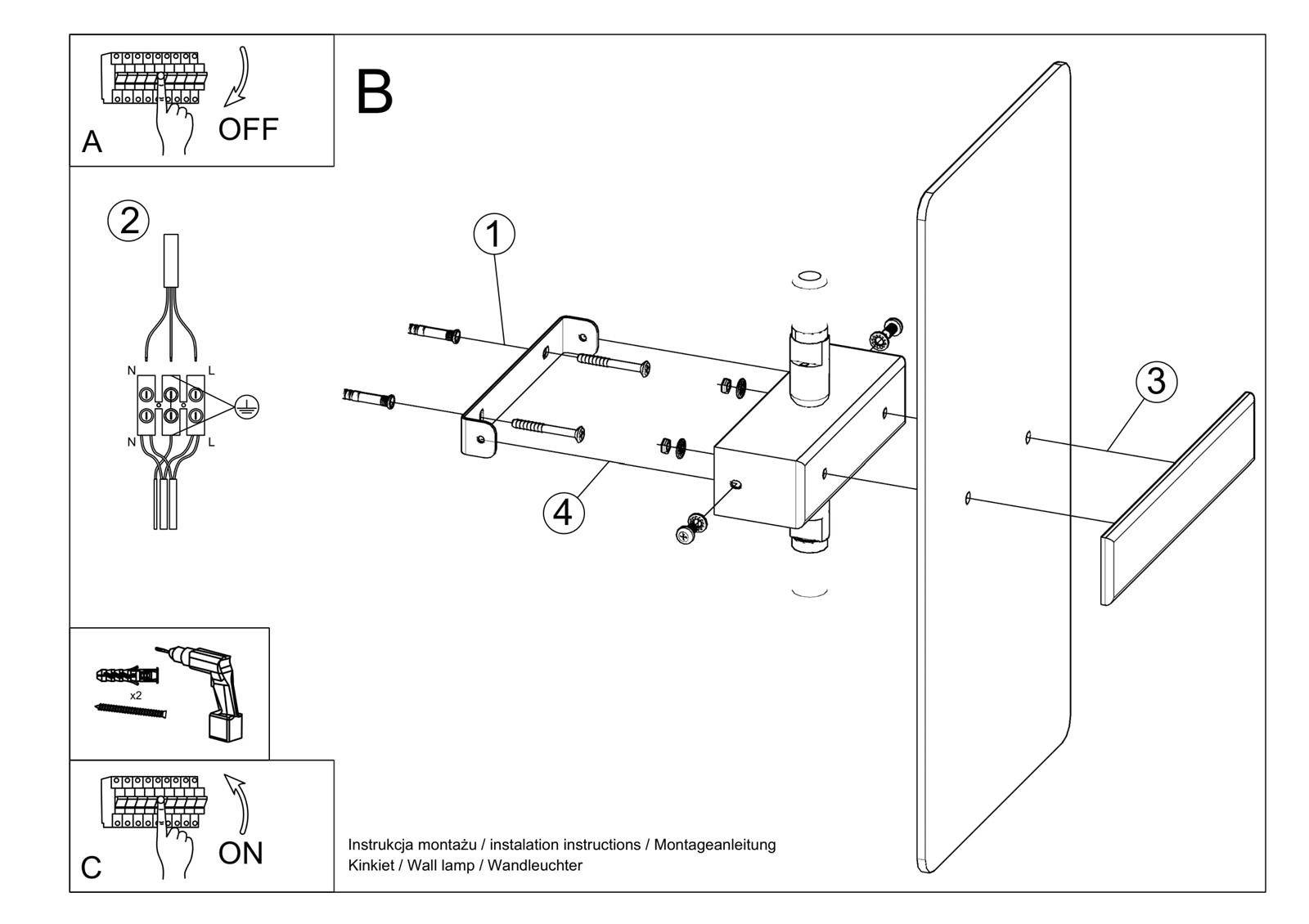 A
OFF

B

2
N
L
N
L

1

3

4

x2

C
ON

Instrukcja montażu / instalation instructions / Montageanleitung
Kinkiet / Wall lamp / Wandleuchter