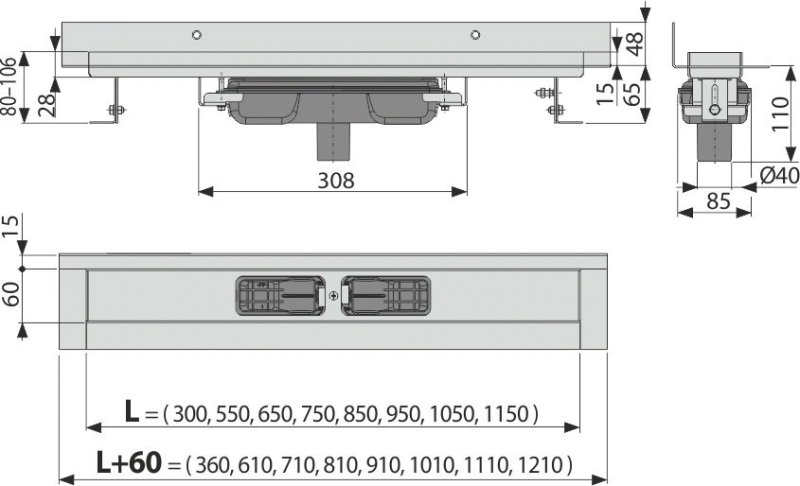 80–106
28
48
15
65
308
110
Ø40
85
15
60
L = ( 300, 550, 650, 750, 850, 950, 1050, 1150 )
L+60 = ( 360, 610, 710, 810, 910, 1010, 1110, 1210 )