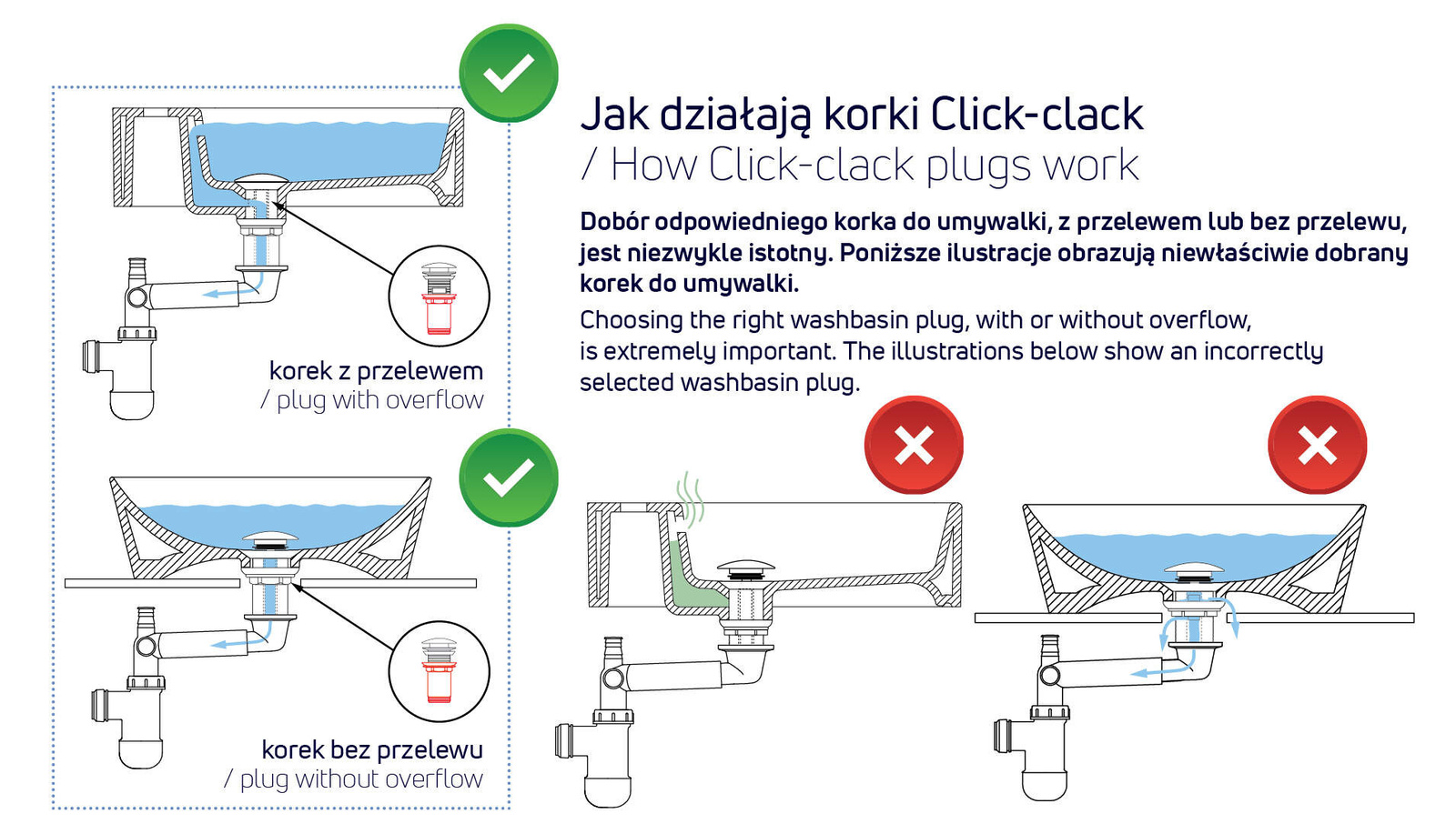 Jak działają korki Click-clack
/ How Click-clack plugs work

Dobór odpowiedniego korka do umywalki, z przelewem lub bez przelewu, jest niezwykle istotny. Poniższe ilustracje obrazują niewłaściwie dobrany korek do umywalki.

Choosing the right washbasin plug, with or without overflow, is extremely important. The illustrations below show an incorrectly selected washbasin plug.

korek z przelewem
/ plug with overflow

korek bez przelewu
/ plug without overflow