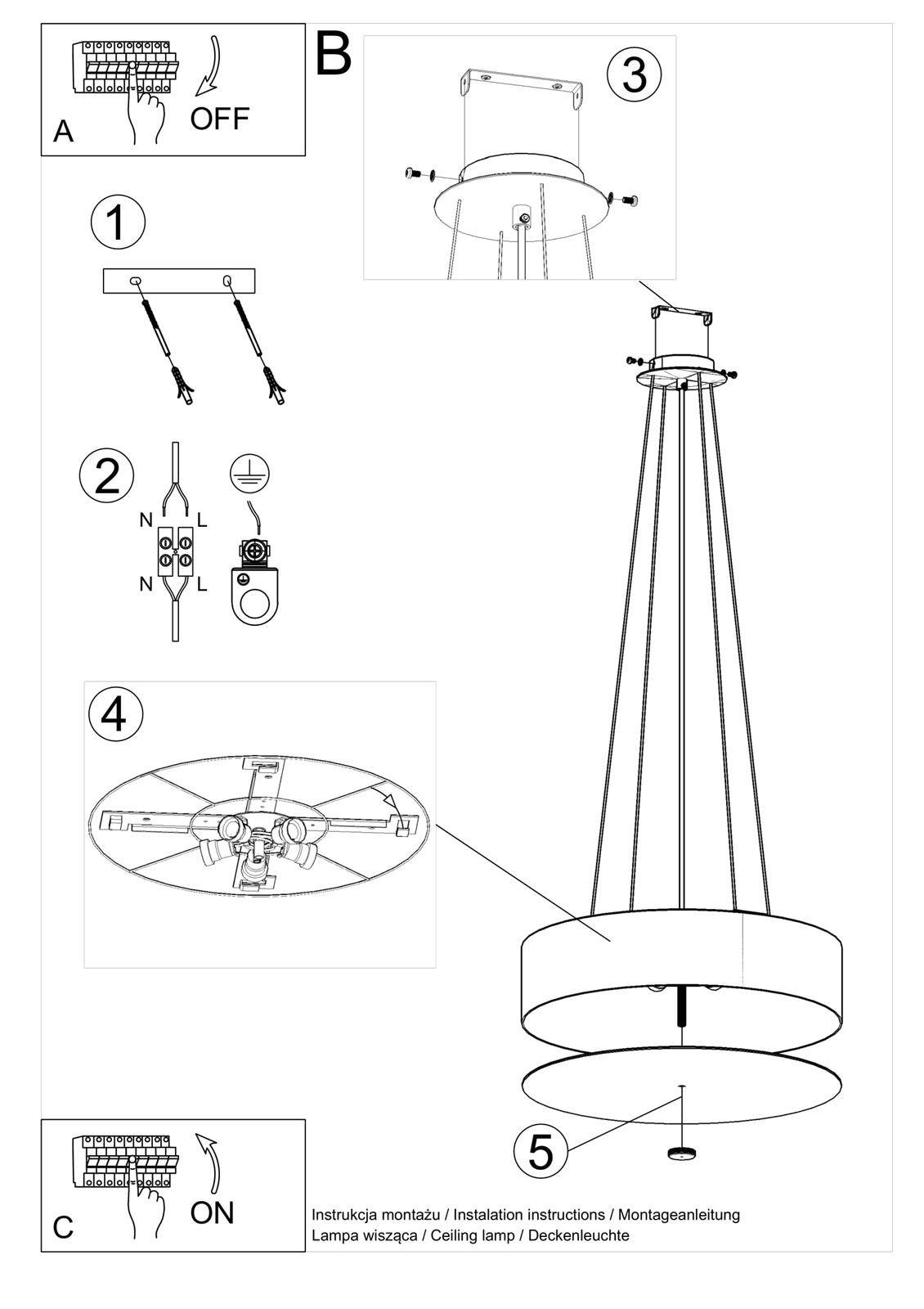 A

OFF

B

3

1

2

N L

N L

4

5

C

ON

Instrukcja montażu / Instalation instructions / Montageanleitung
Lampa wisząca / Ceiling lamp / Deckenleuchte