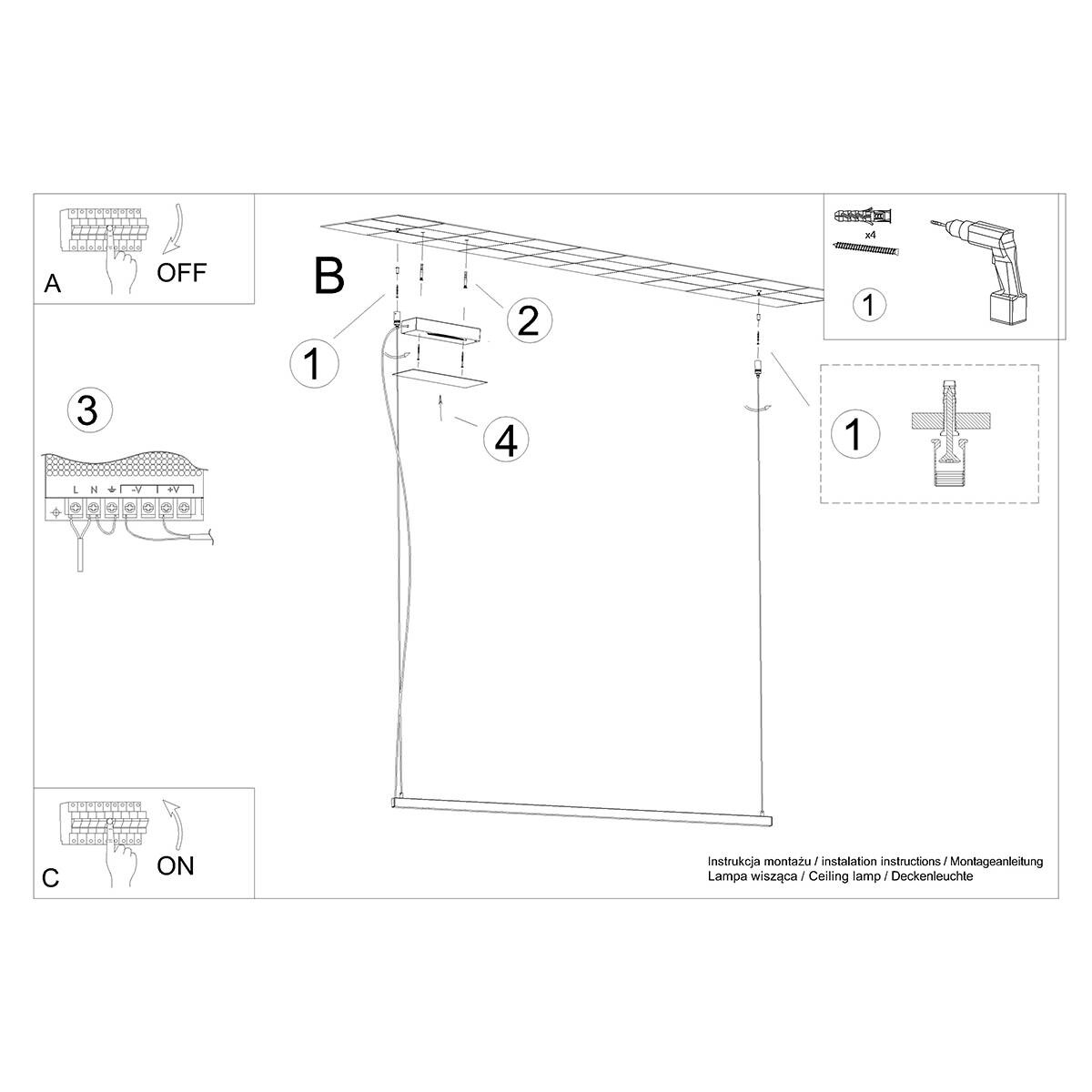 A
OFF

B

1

2

4

x4

1

1

3

L N ⏚ -V +V

C
ON

Instrukcja montażu / instalation instructions / Montageanleitung
Lampa wisząca / Ceiling lamp / Deckenleuchte