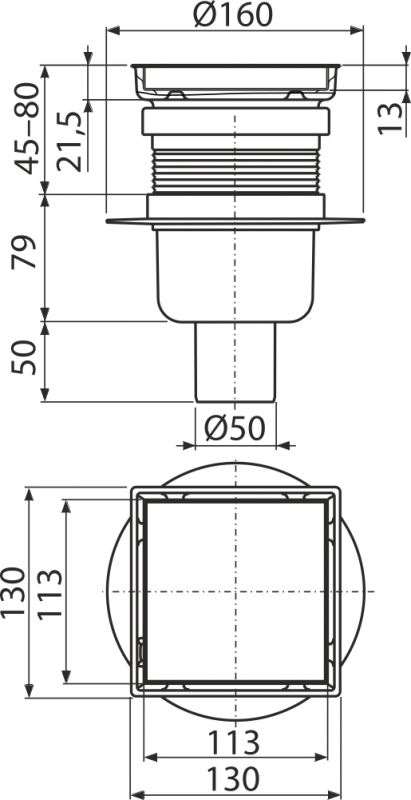 Ø160
45–80
21,5
13
79
50
Ø50
130
113
113
130