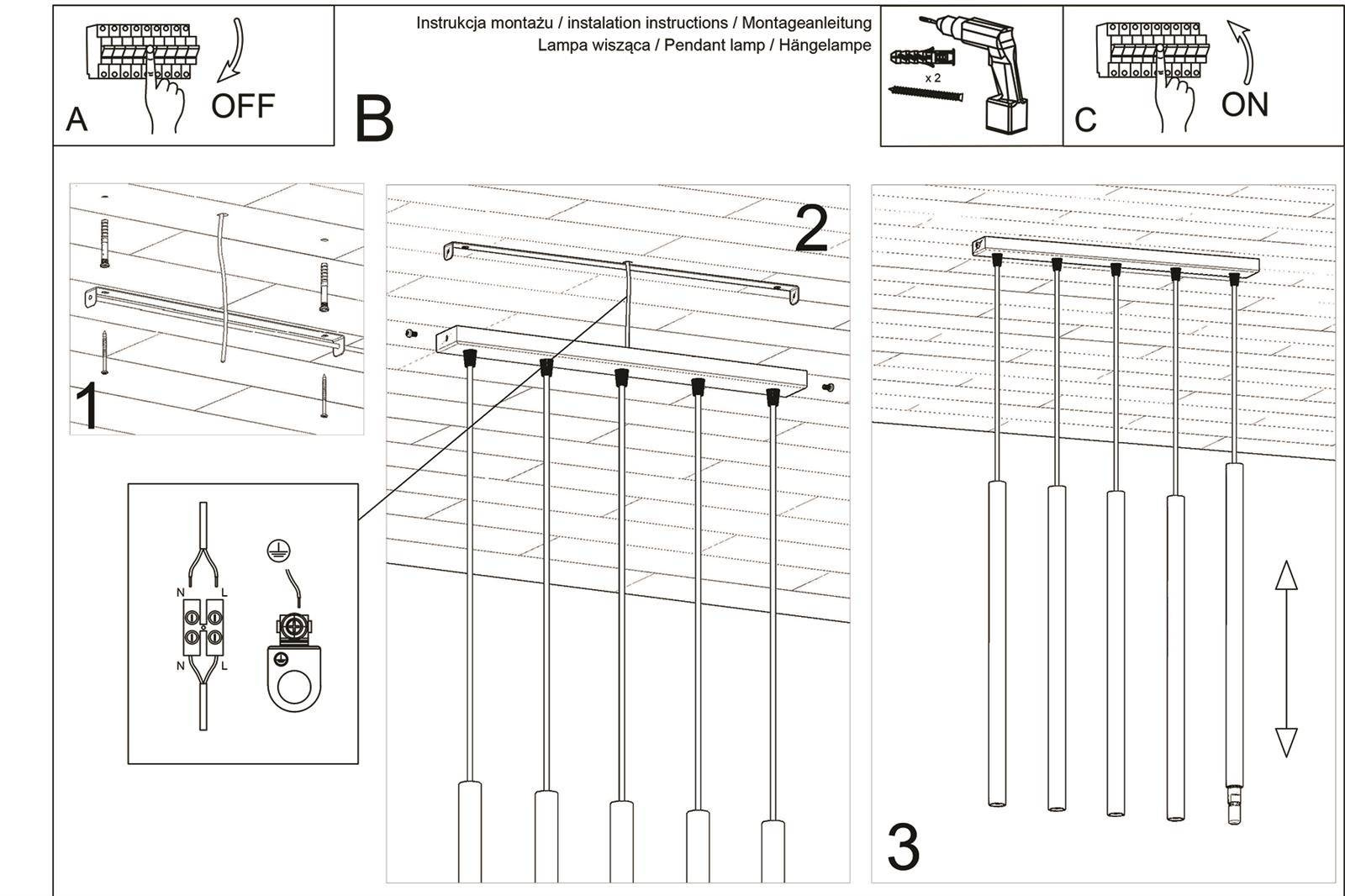 A OFF

Instrukcja montażu / instalation instructions / Montageanleitung
Lampa wisząca / Pendant lamp / Hängelampe

B

x 2

C ON

1

N L
N L

2

3