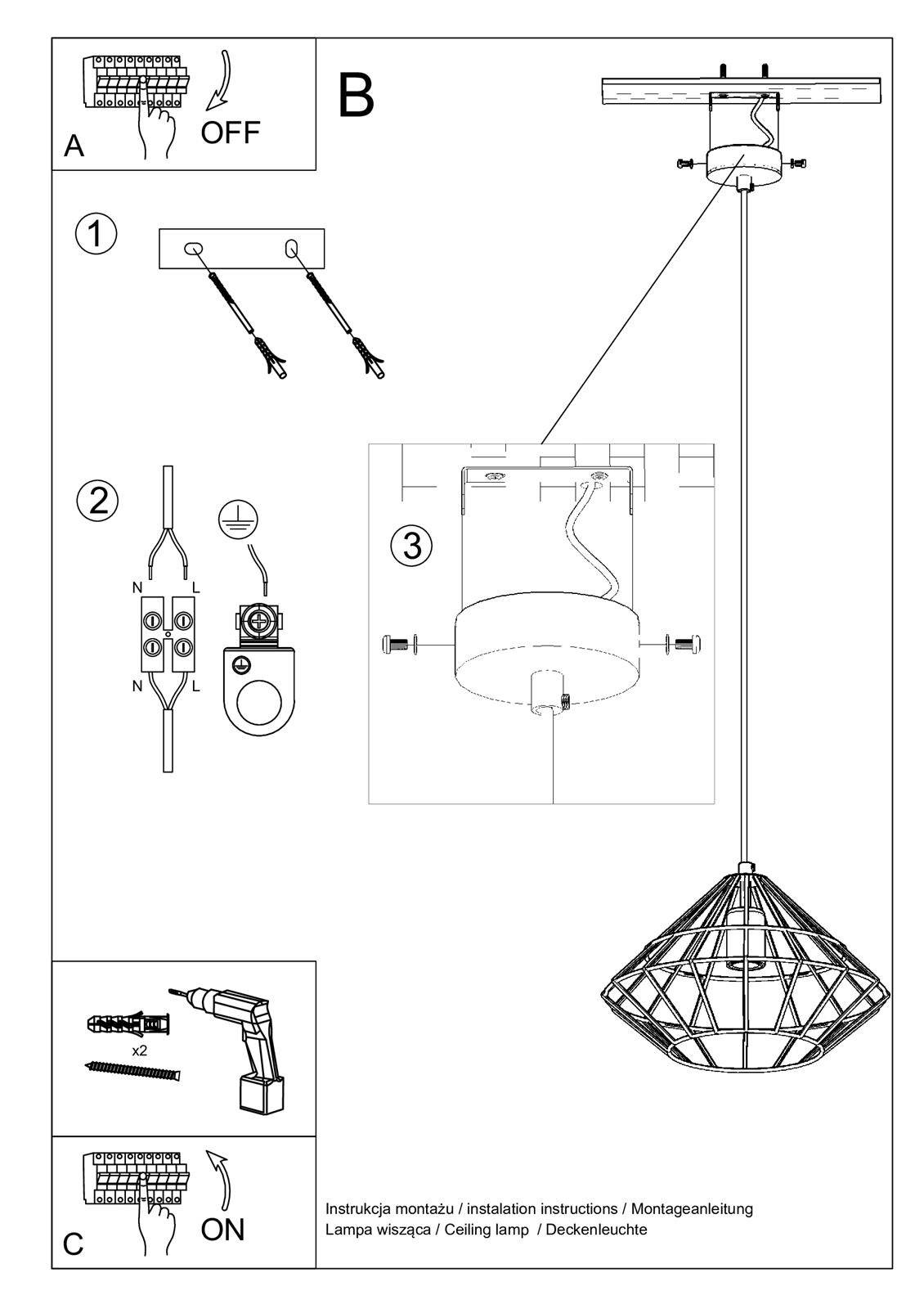 A
OFF

B

1

2

N L

N L

3

x2

C
ON

Instrukcja montażu / instalation instructions / Montageanleitung
Lampa wisząca / Ceiling lamp / Deckenleuchte