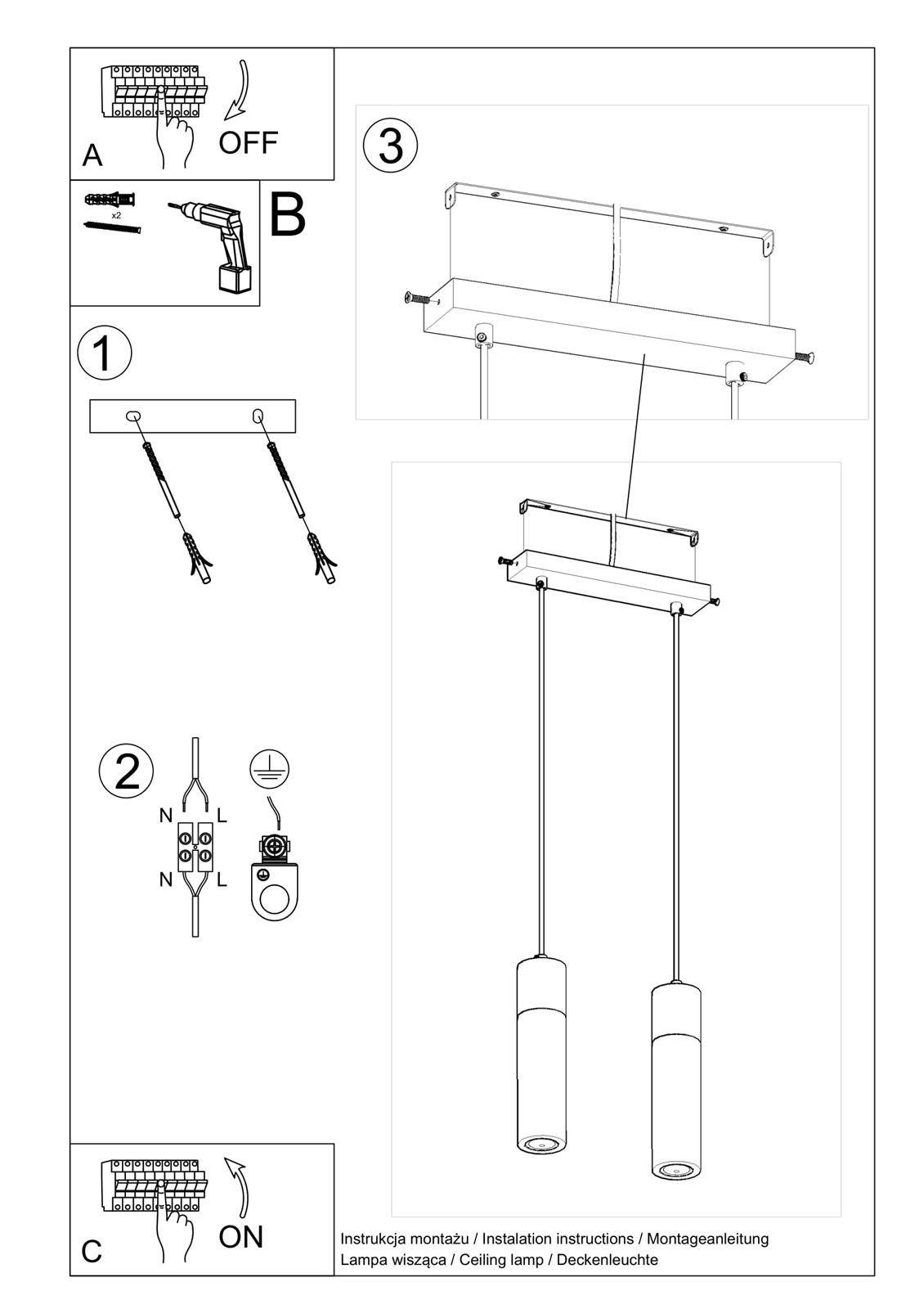 A
OFF

x2
B

1

2
N
L
N
L

3

C
ON

Instrukcja montażu / Instalation instructions / Montageanleitung
Lampa wisząca / Ceiling lamp / Deckenleuchte