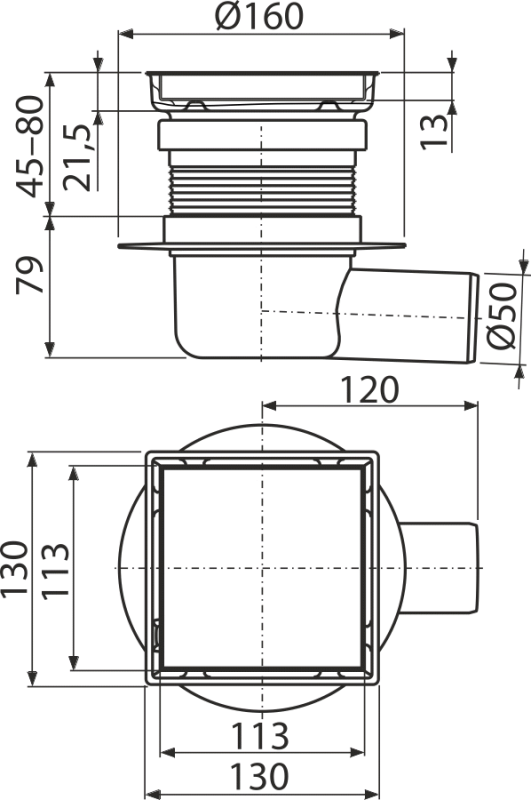 Ø160

45–80

21,5

13

79

Ø50

120

130

113

113

130