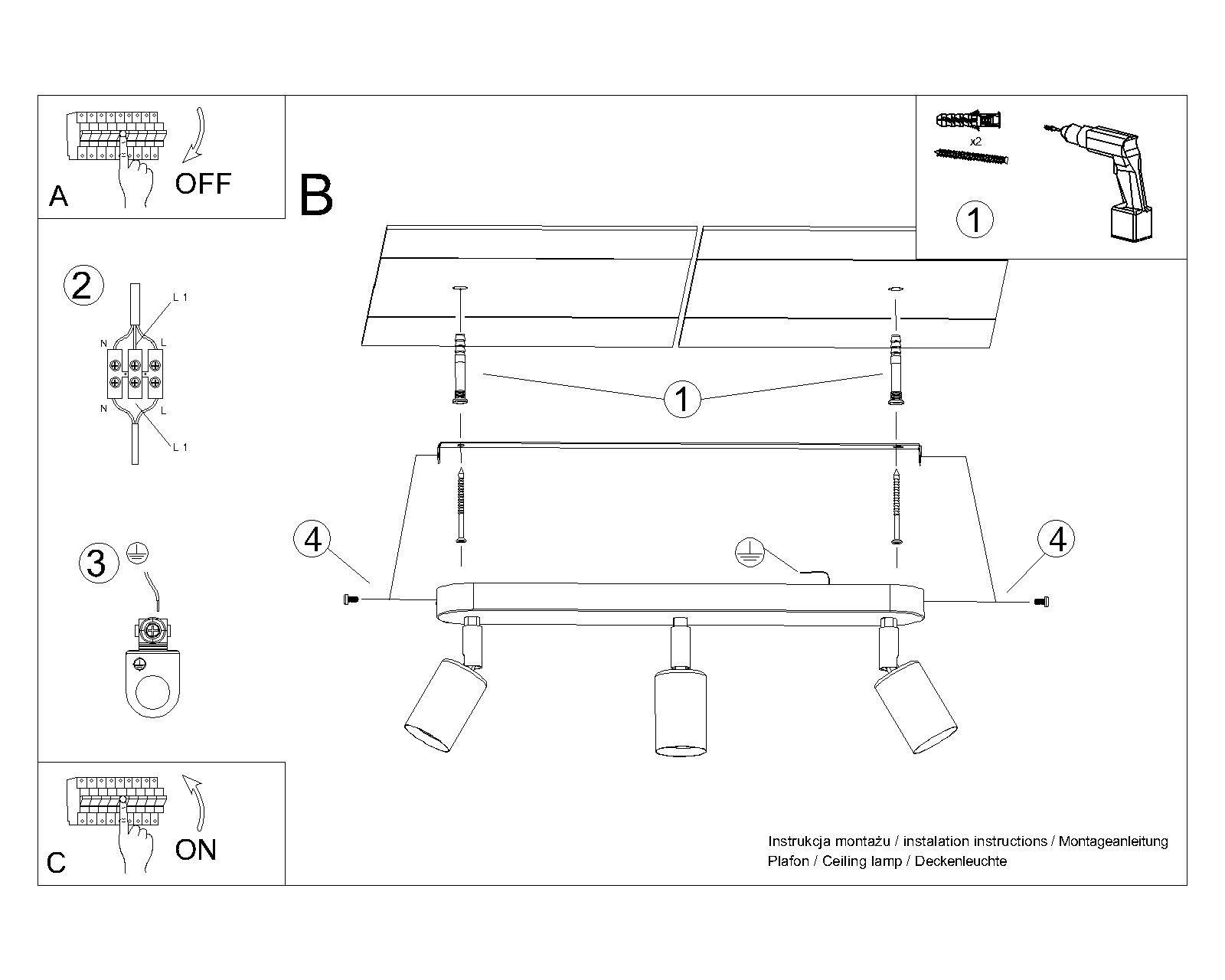 A
OFF

B

x2
1

2
L 1
N
L
N
L
L 1

1

3

4

4

C
ON

Instrukcja montażu / instalation instructions / Montageanleitung
Plafon / Ceiling lamp / Deckenleuchte