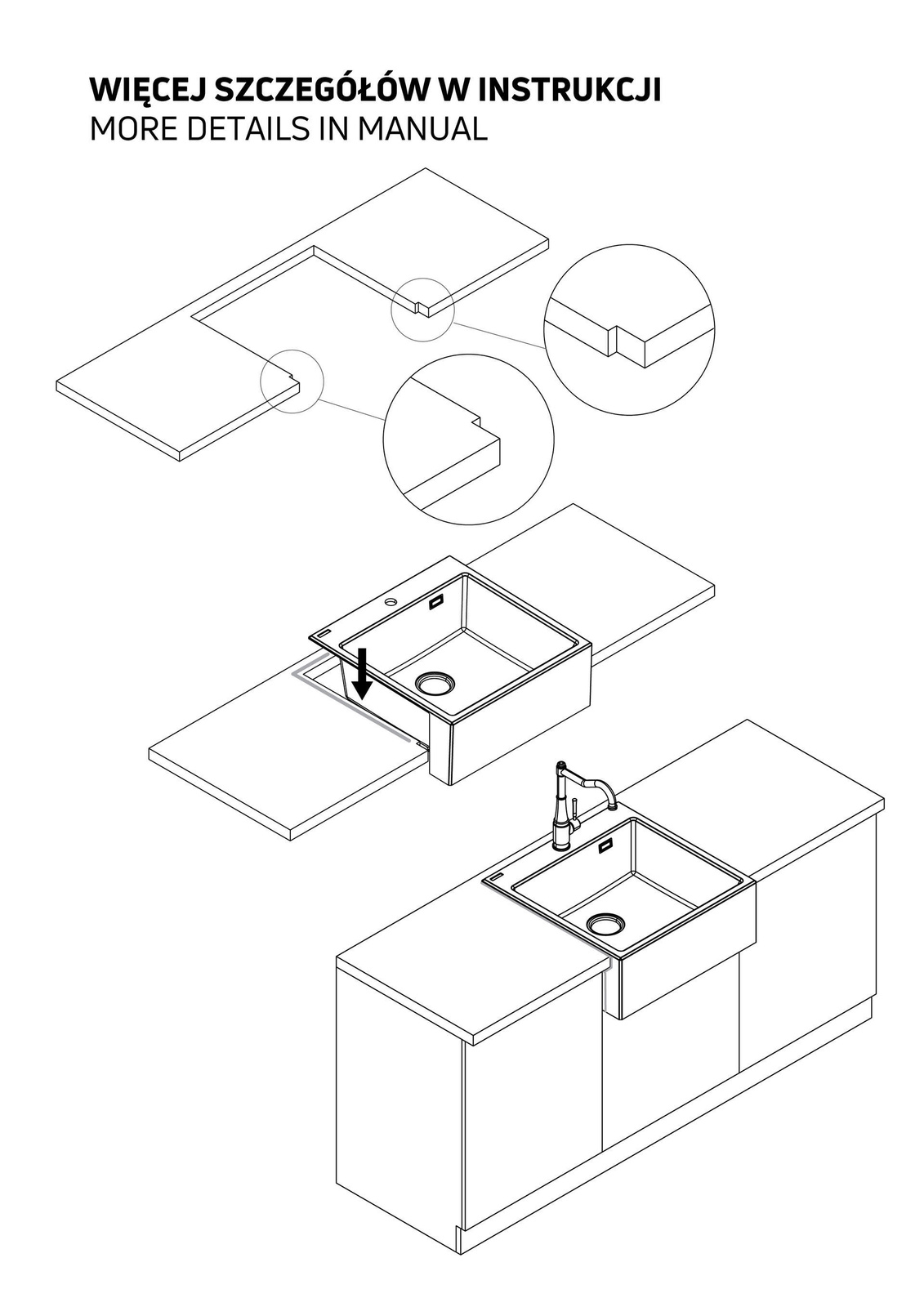 WIĘCEJ SZCZEGÓŁÓW W INSTRUKCJI
MORE DETAILS IN MANUAL