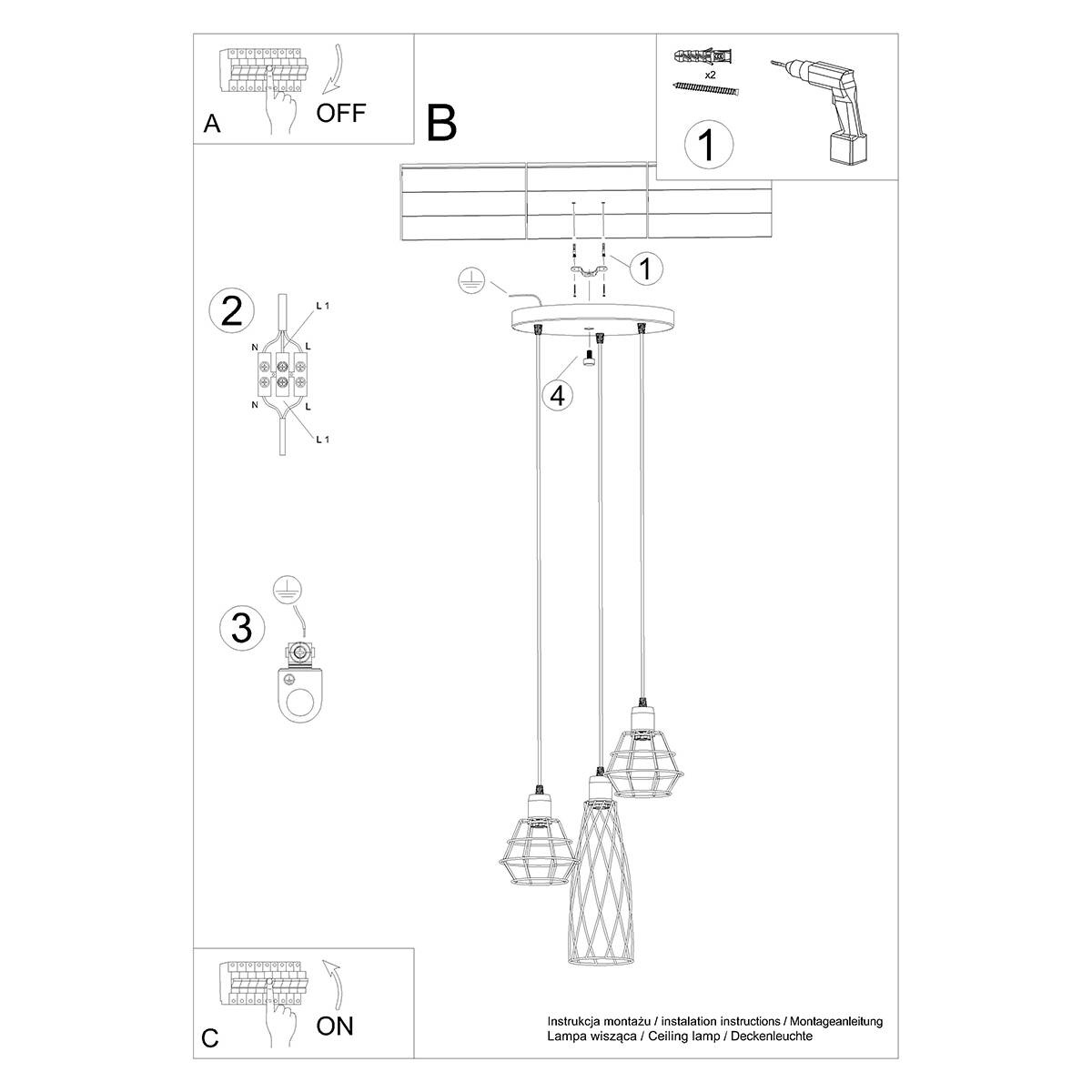 A
OFF

B

x2

1

1

2
L 1
N
L
N
L
L 1

4

3

C
ON

Instrukcja montażu / instalation instructions / Montageanleitung
Lampa wisząca / Ceiling lamp / Deckenleuchte