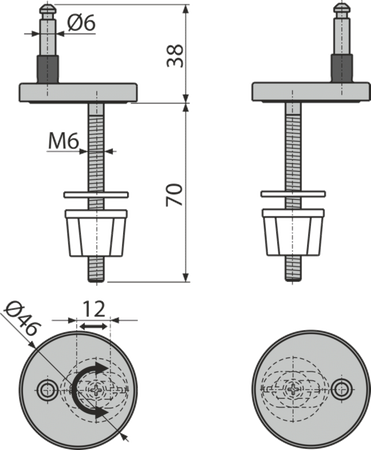 Ø6
38
M6
70
Ø46
12